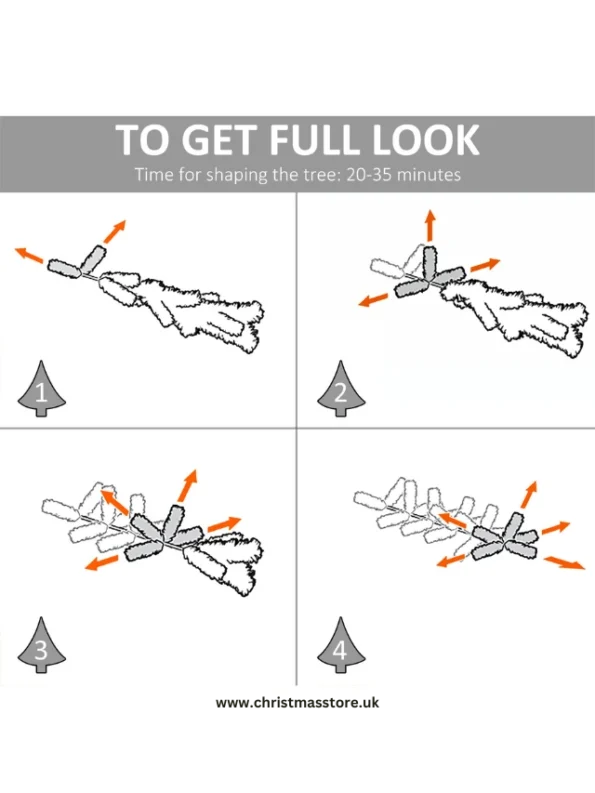 TO GET FULL LOOK

Time for shaping the tree: 20-35 minutes

1

2

3

4

www.christmasstore.uk